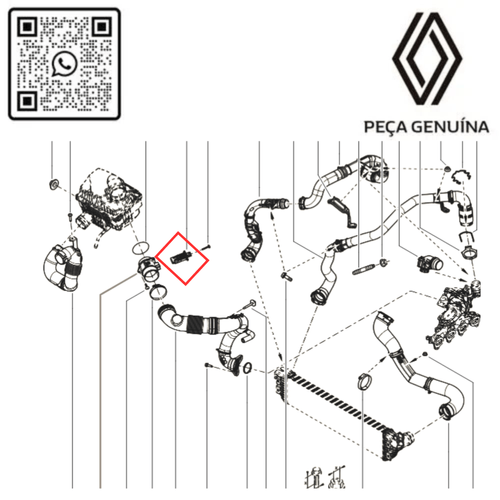 PEÇA GENUÍNA